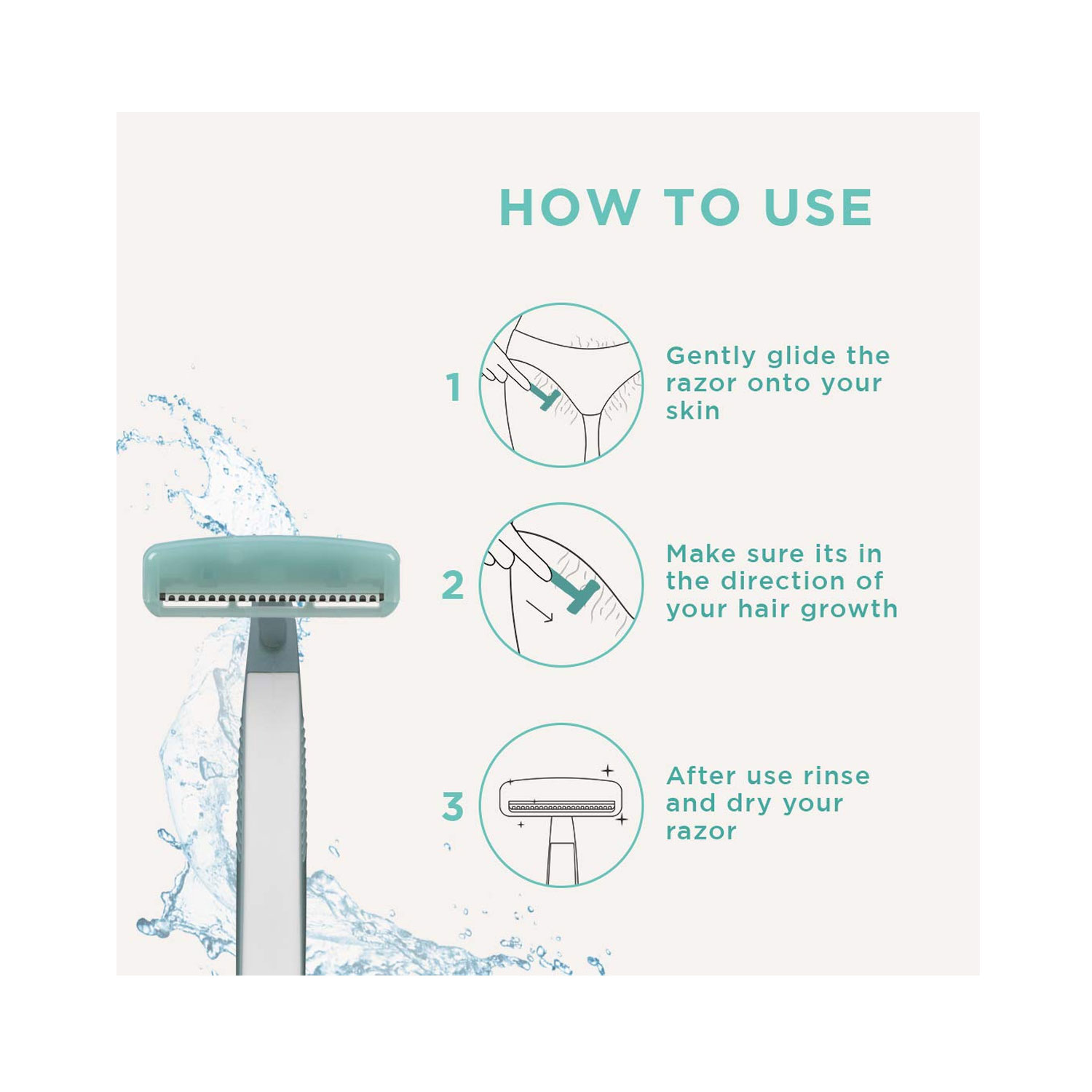 HOW TO USE

1 Gently glide the razor onto your skin

2 Make sure its in the direction of your hair growth

3 After use rinse and dry your razor